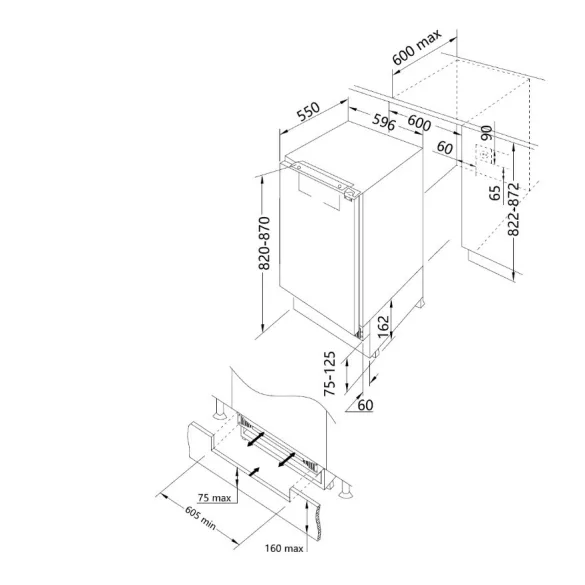 600 max
550
596
600
60
90
65
822-872
820-870
162
75-125
60
75 max
605 min
160 max